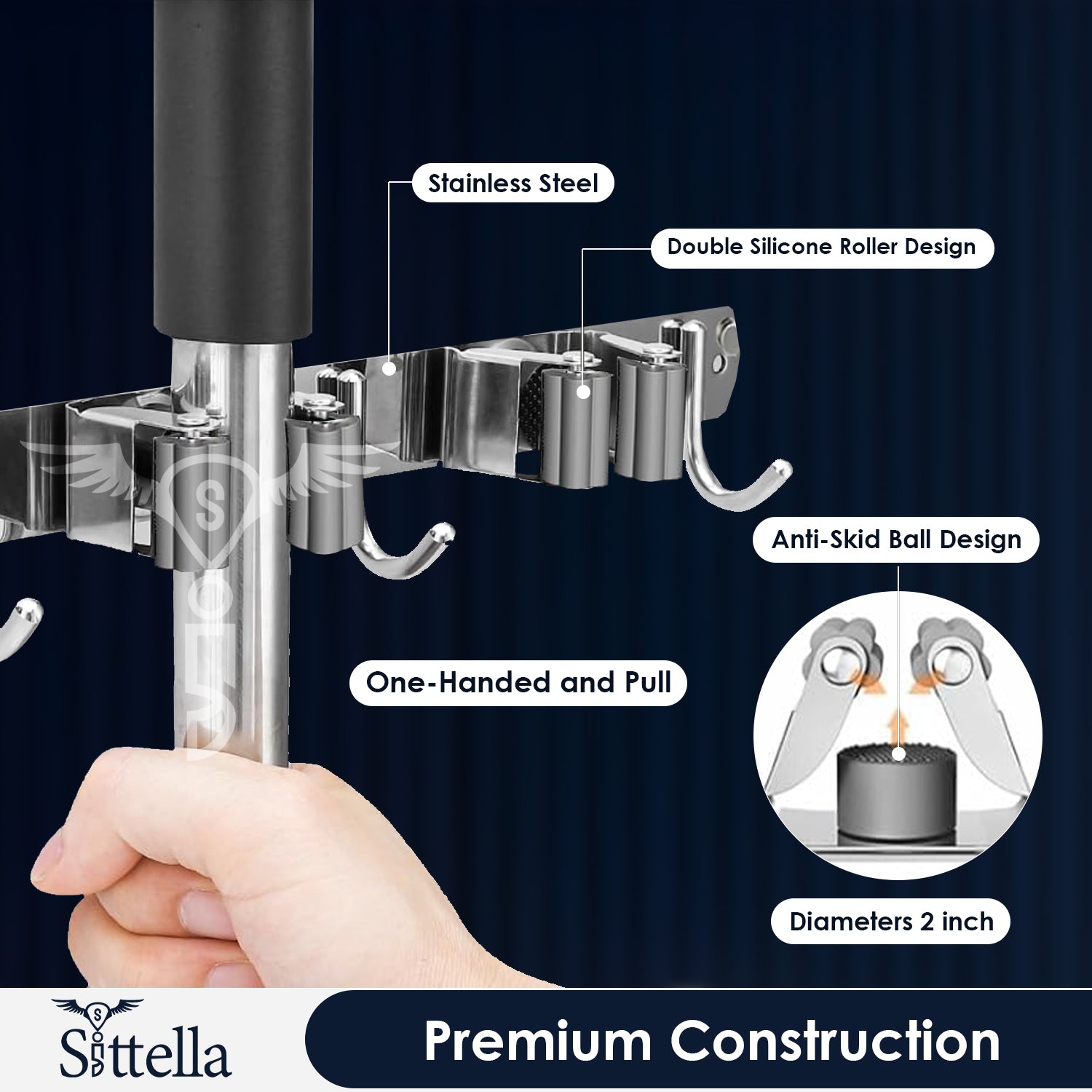 Stainless Steel

Double Silicone Roller Design

Anti-Skid Ball Design

One-Handed and Pull

Diameters 2 inch

Sittella

Premium Construction