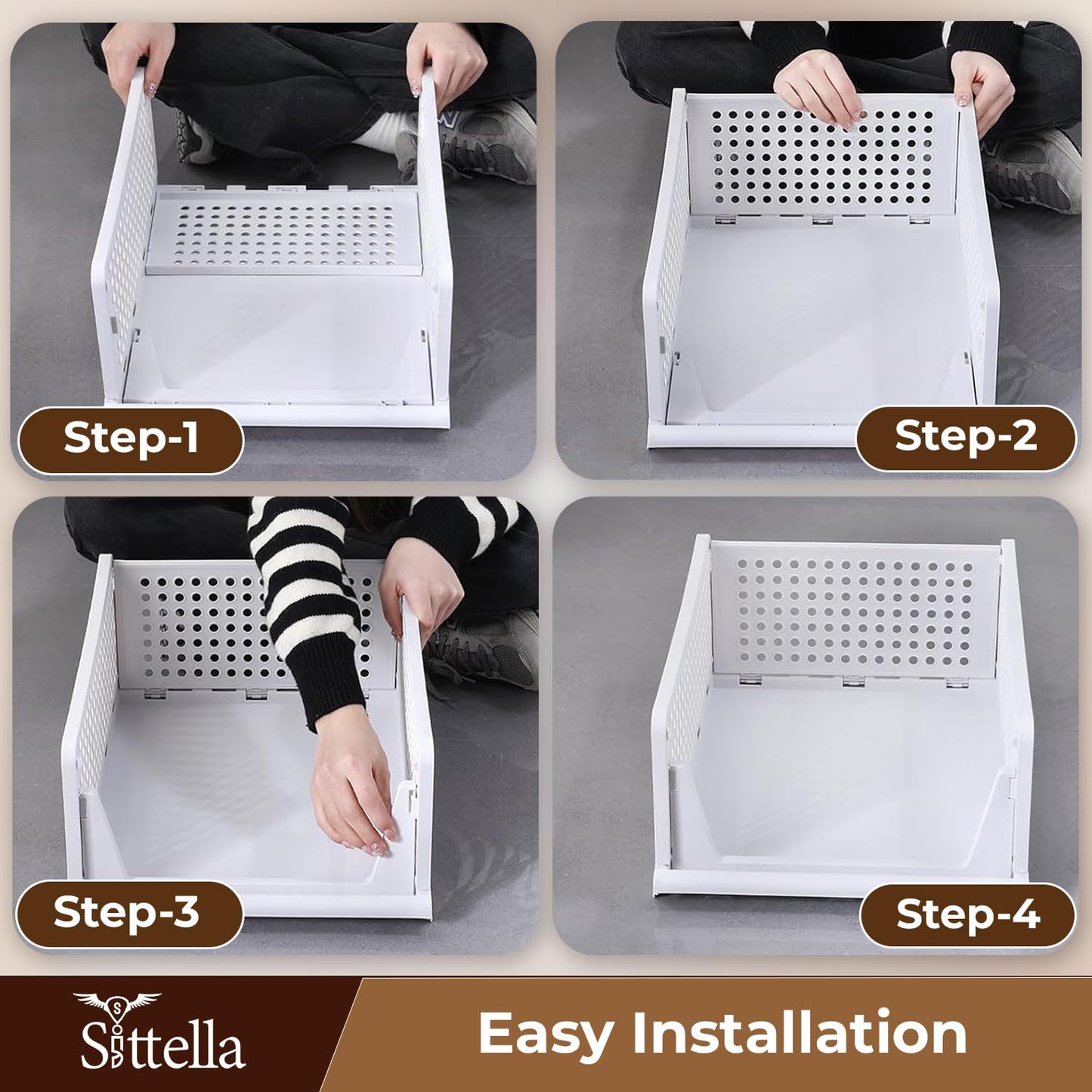 Step-1

Step-2

Step-3

Step-4

Sittella

Easy Installation