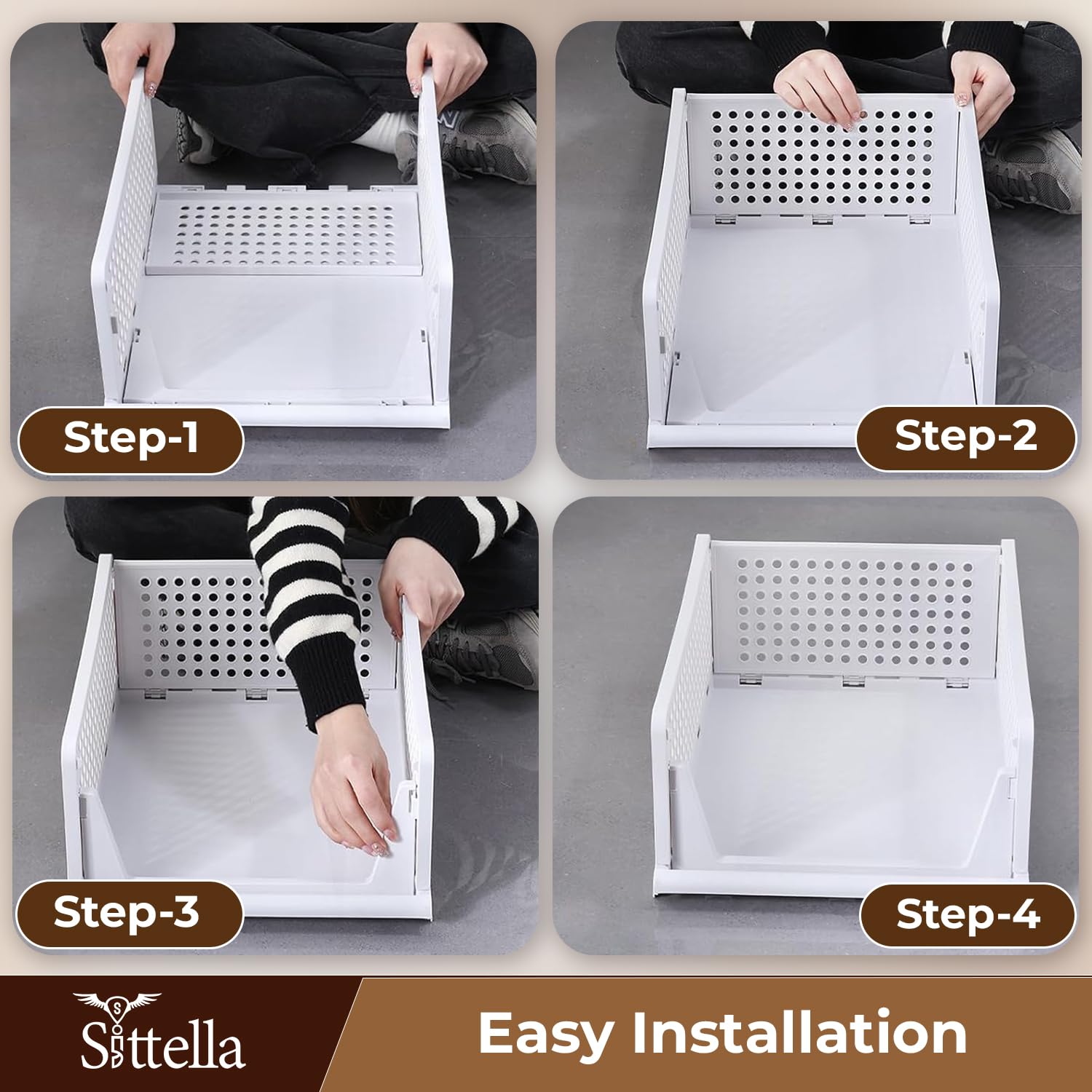 Step-1

Step-2

Step-3

Step-4

Sittella

Easy Installation