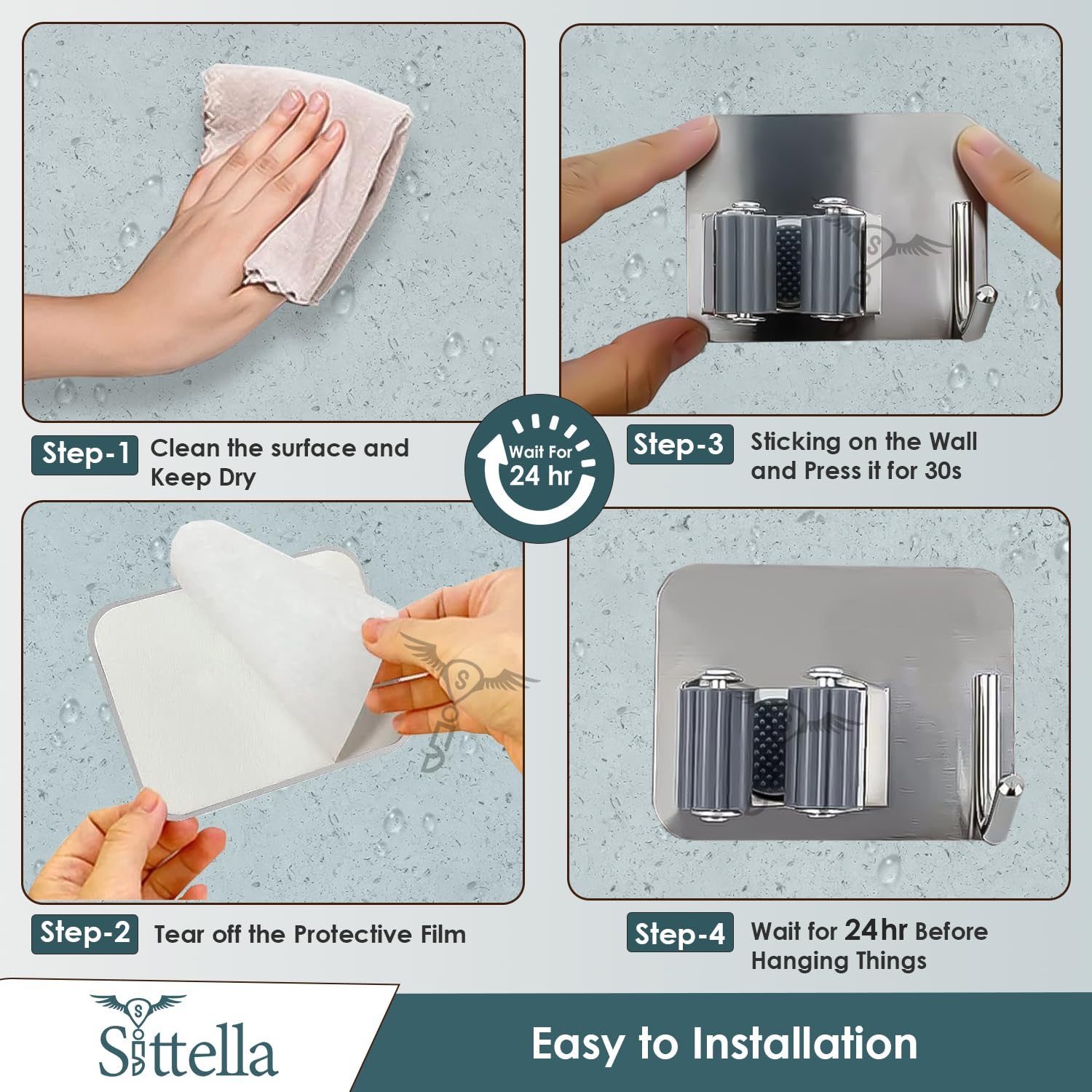 Step-1 Clean the surface and Keep Dry

Wait For 24 hr

Step-3 Sticking on the Wall and Press it for 30s

Step-2 Tear off the Protective Film

Step-4 Wait for 24hr Before Hanging Things

Sittella

Easy to Installation