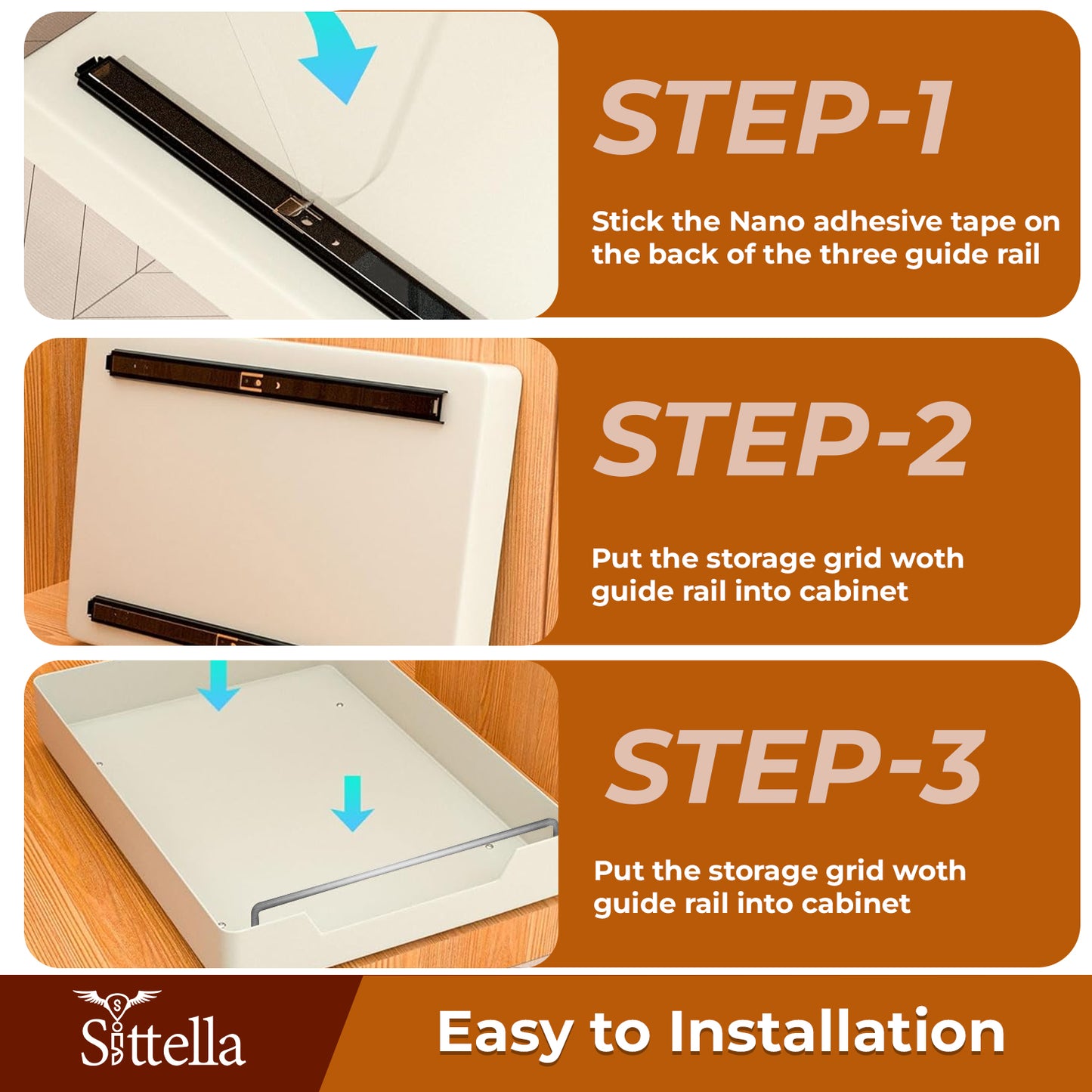 STEP-1

Stick the Nano adhesive tape on the back of the three guide rail

STEP-2

Put the storage grid woth guide rail into cabinet

STEP-3

Put the storage grid woth guide rail into cabinet

Sittella

Easy to Installation