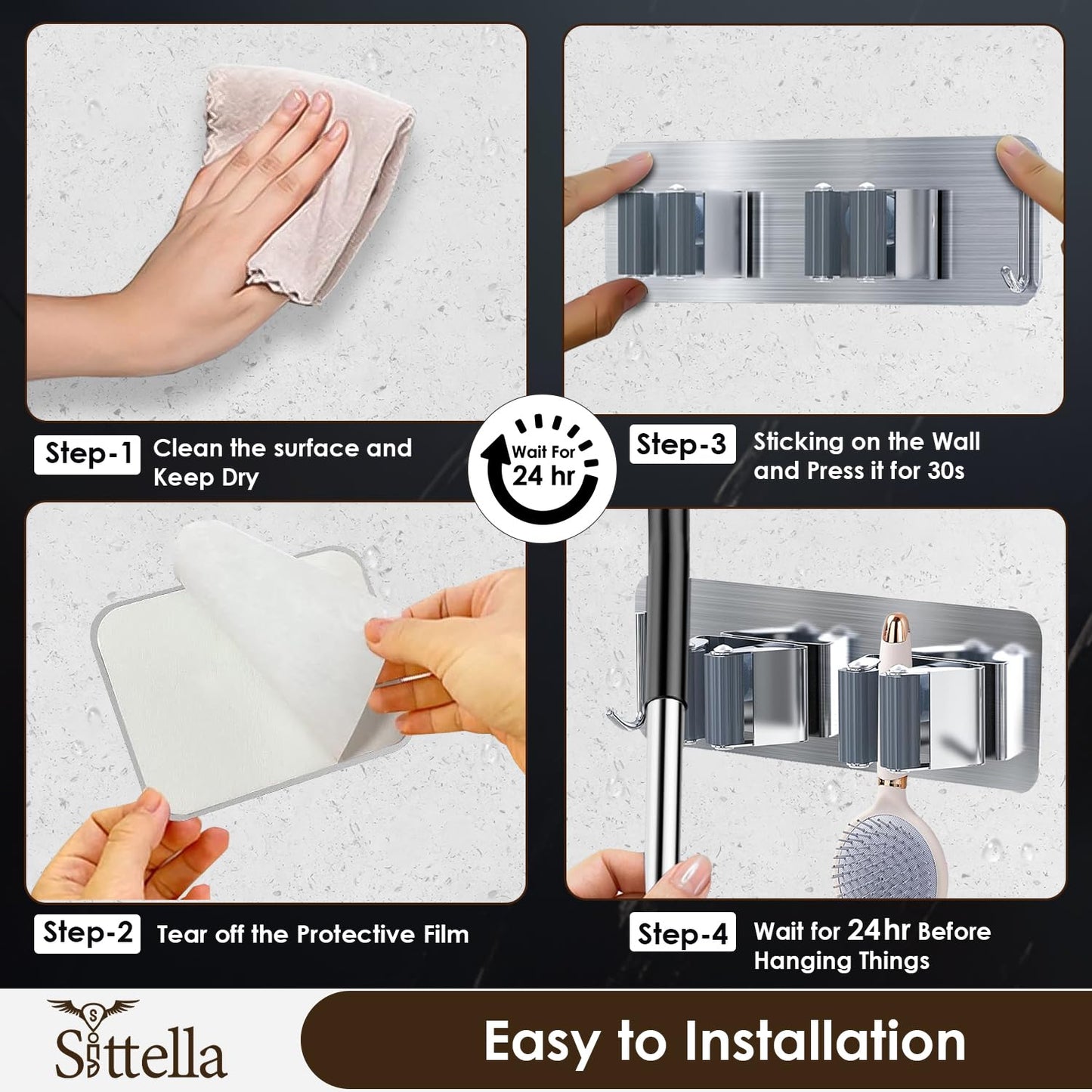 Step-1 Clean the surface and Keep Dry

Wait For 24 hr

Step-3 Sticking on the Wall and Press it for 30s

Step-2 Tear off the Protective Film

Step-4 Wait for 24hr Before Hanging Things

Sittella

Easy to Installation