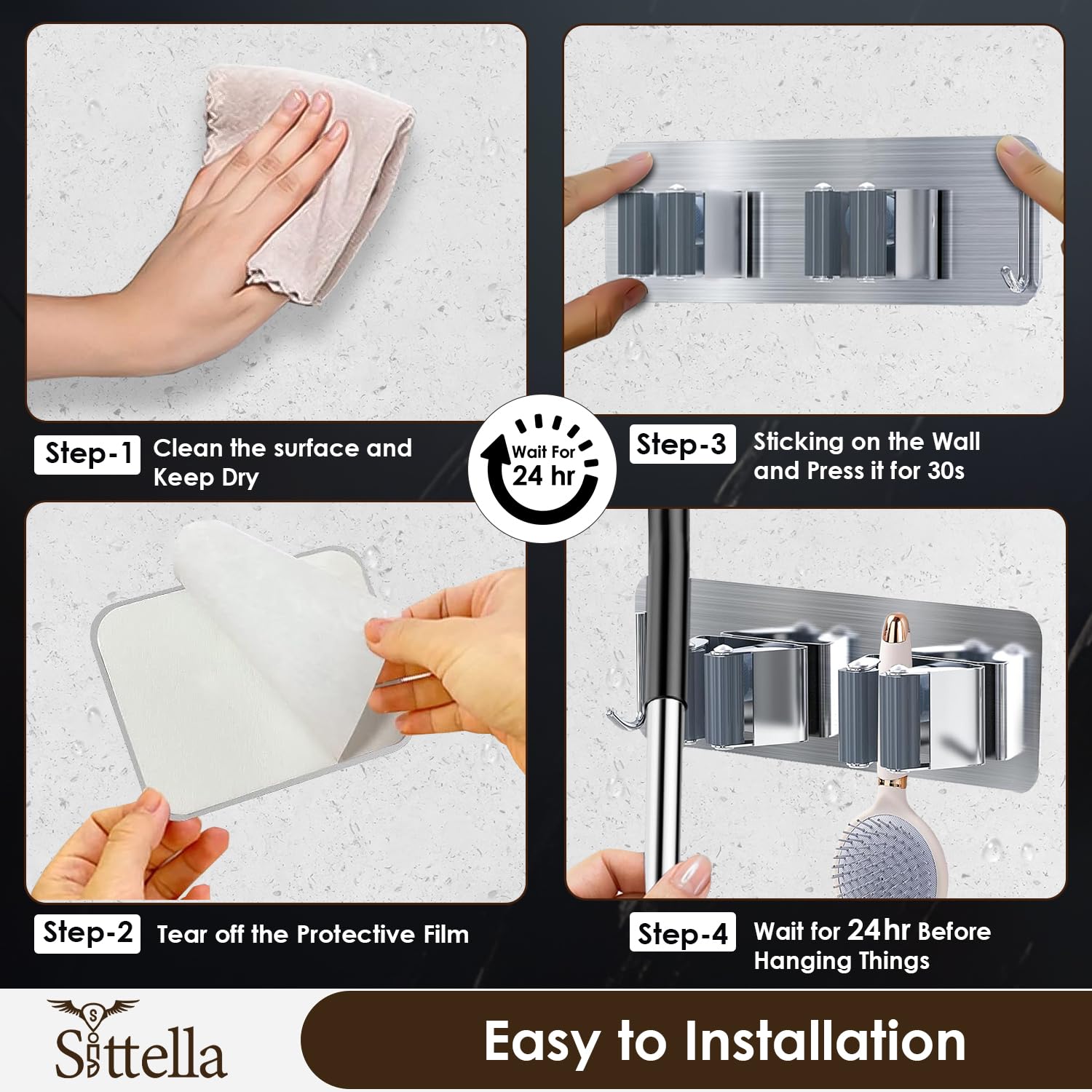 Step-1 Clean the surface and Keep Dry

Wait For 24 hr

Step-3 Sticking on the Wall and Press it for 30s

Step-2 Tear off the Protective Film

Step-4 Wait for 24hr Before Hanging Things

Sittella

Easy to Installation