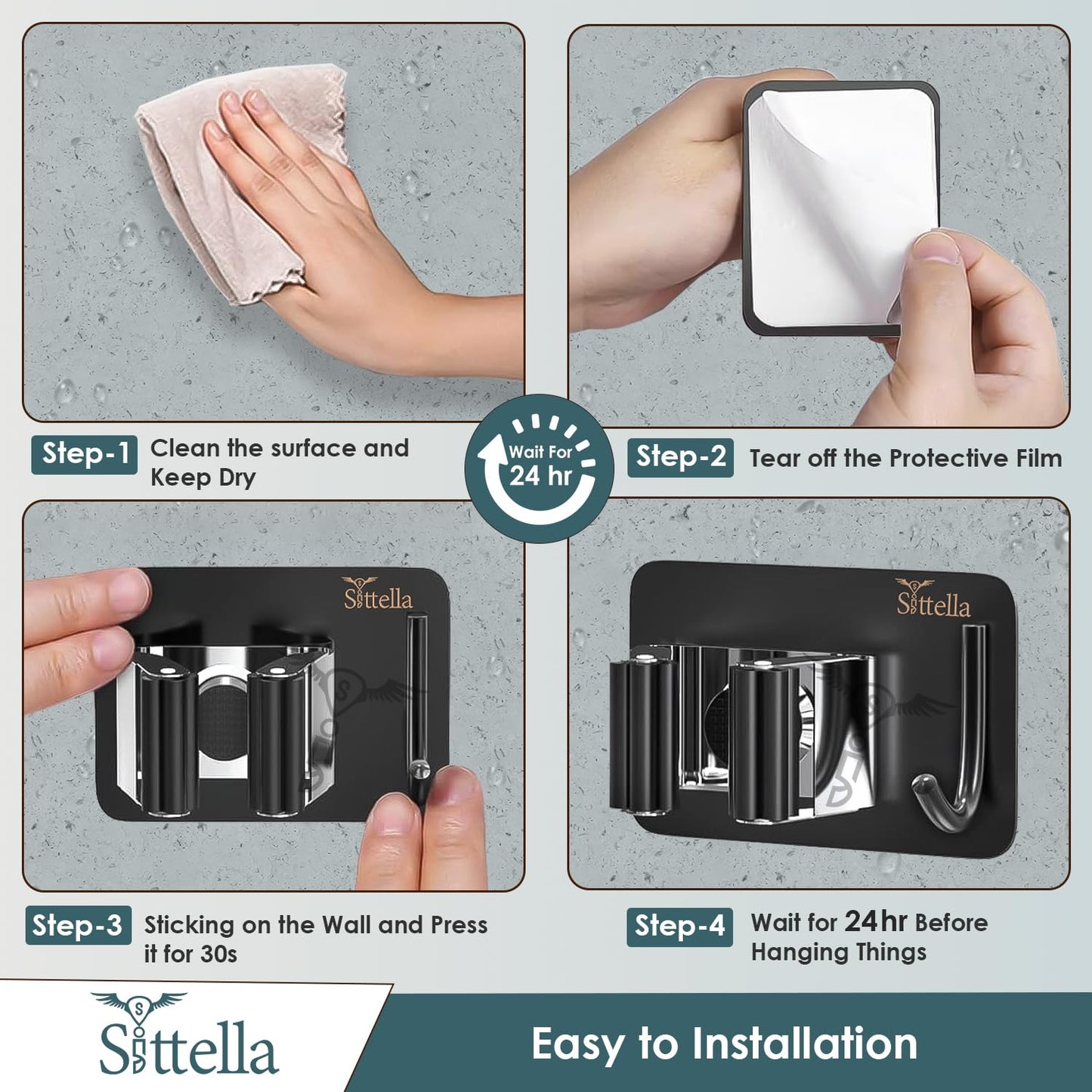 Step-1 Clean the surface and Keep Dry

Wait For 24 hr

Step-2 Tear off the Protective Film

Sittella

Sittella

Step-3 Sticking on the Wall and Press it for 30s

Step-4 Wait for 24hr Before Hanging Things

Sittella

Easy to Installation