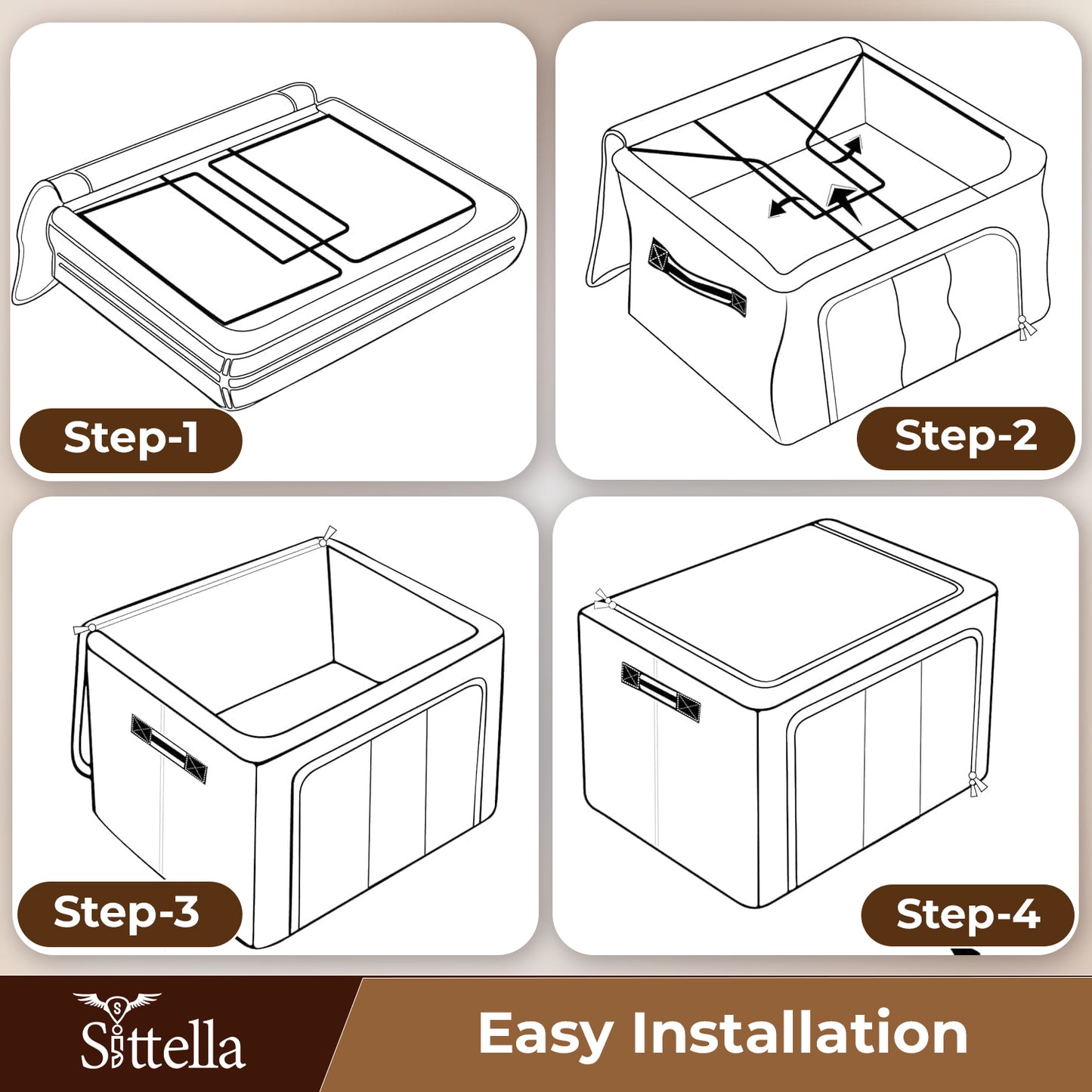 Step-1

Step-2

Step-3

Step-4

Sittella

Easy Installation