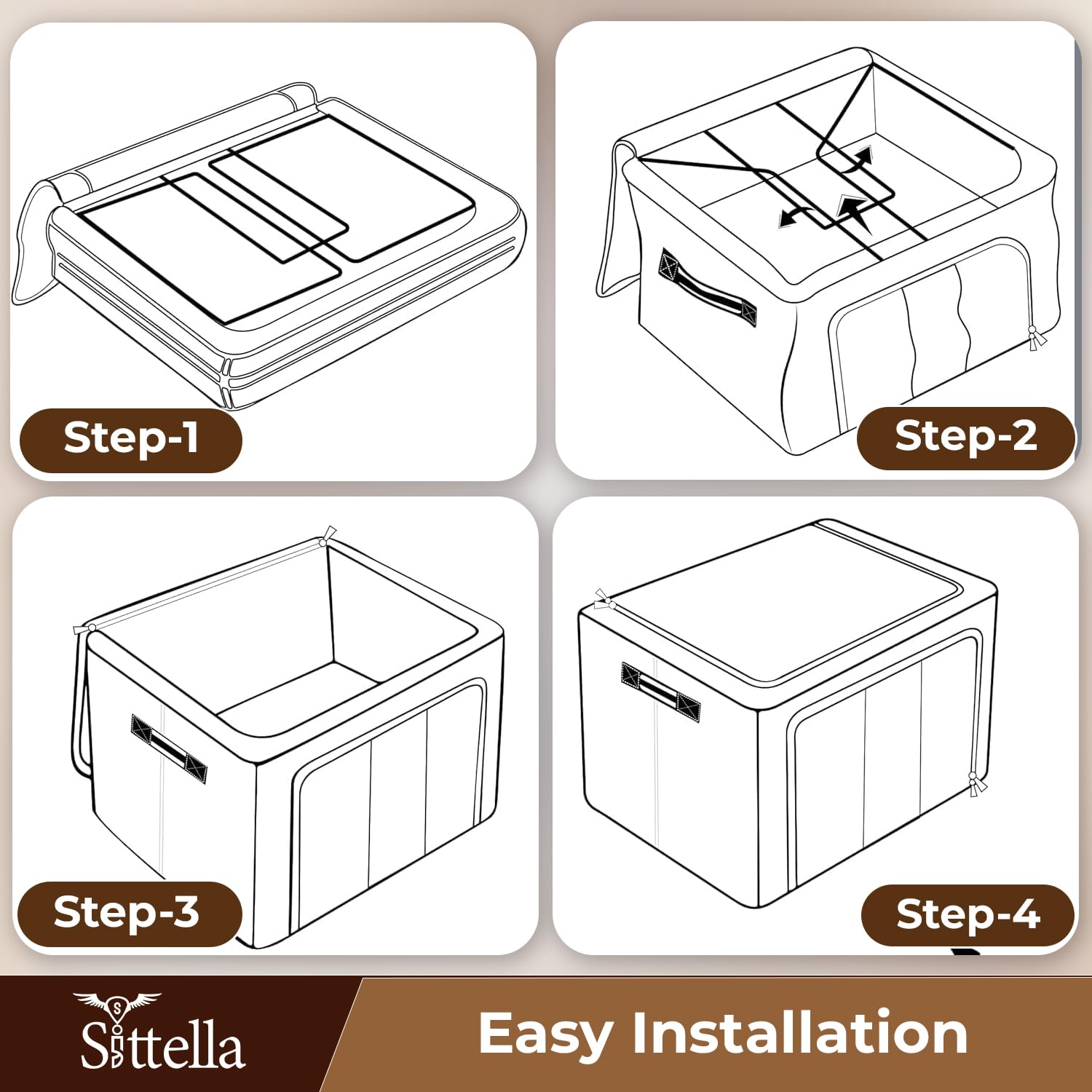 Step-1

Step-2

Step-3

Step-4

Sittella

Easy Installation