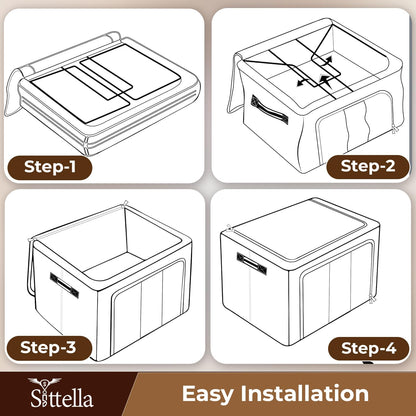 Step-1

Step-2

Step-3

Step-4

Sittella

Easy Installation