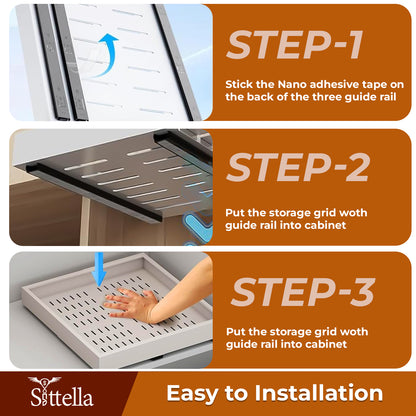 STEP-1

Stick the Nano adhesive tape on the back of the three guide rail

STEP-2

Put the storage grid woth guide rail into cabinet

STEP-3

Put the storage grid woth guide rail into cabinet

Sittella

Easy to Installation